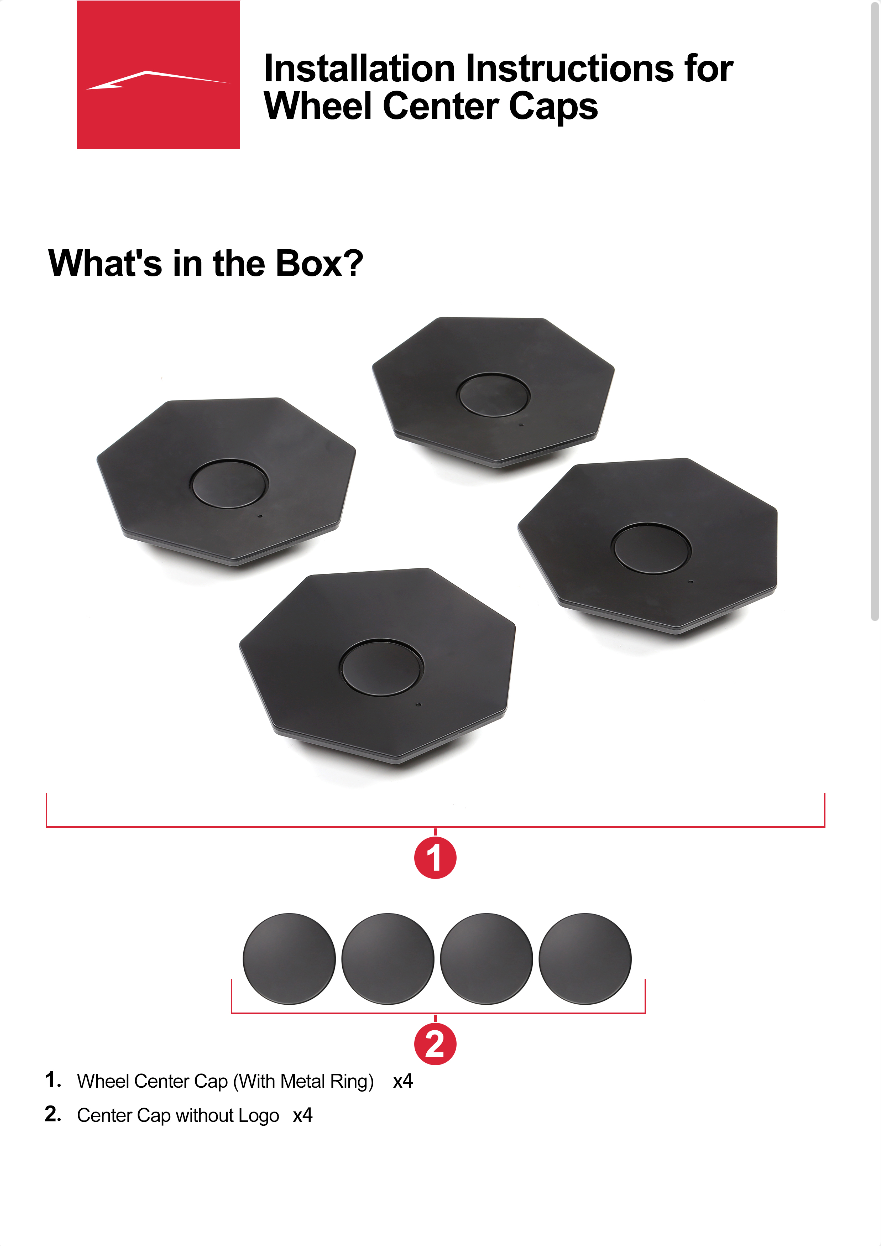 Installation Instructions for Wheel Center Caps

What's in the Box?

1

2

1. Wheel Center Cap (With Metal Ring) x4
2. Center Cap without Logo x4