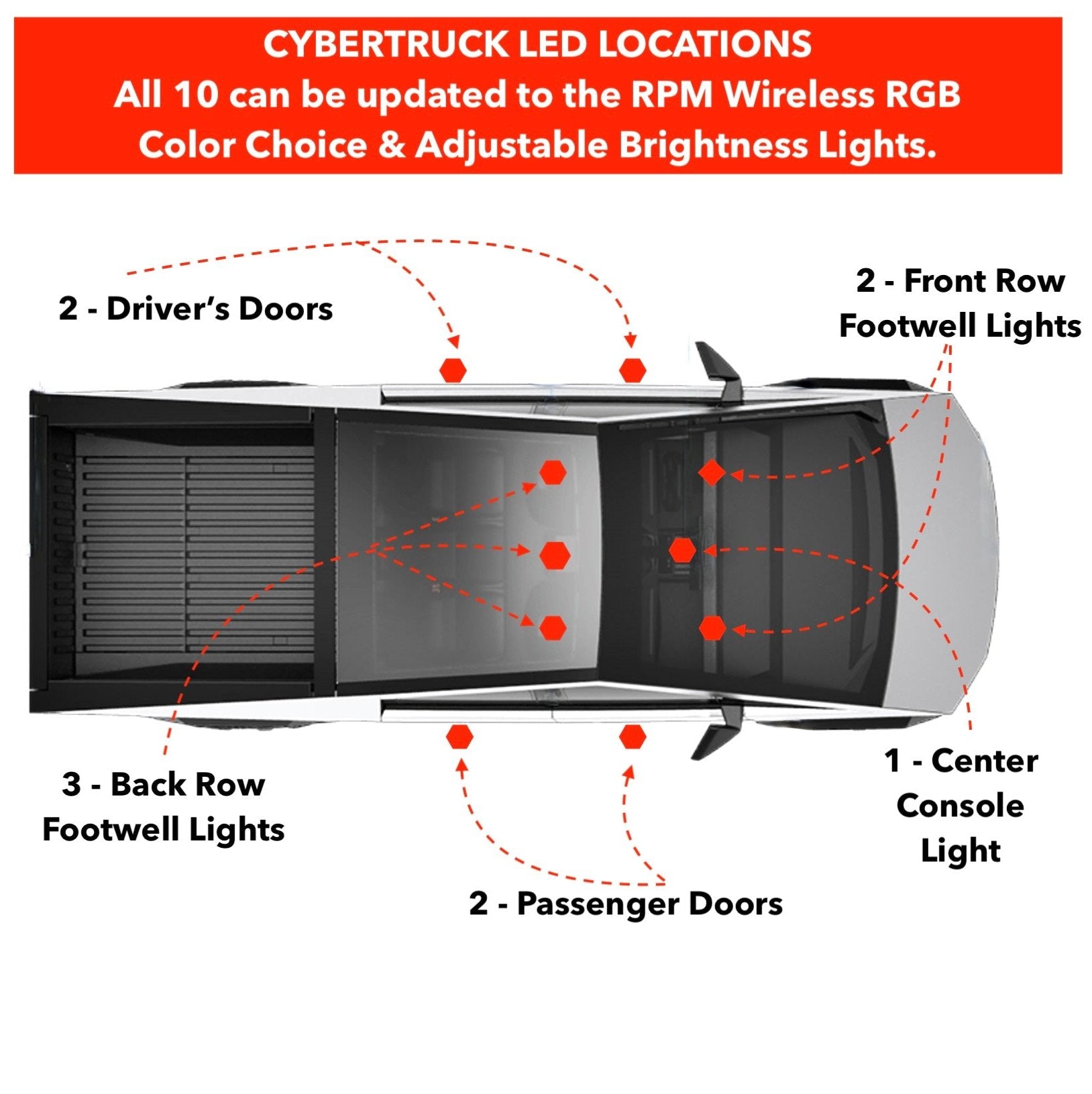 CYBERTRUCK LED LOCATIONS
All 10 can be updated to the RPM Wireless RGB Color Choice & Adjustable Brightness Lights.

2 - Driver's Doors

2 - Front Row Footwell Lights

3 - Back Row Footwell Lights

1 - Center Console Light

2 - Passenger Doors