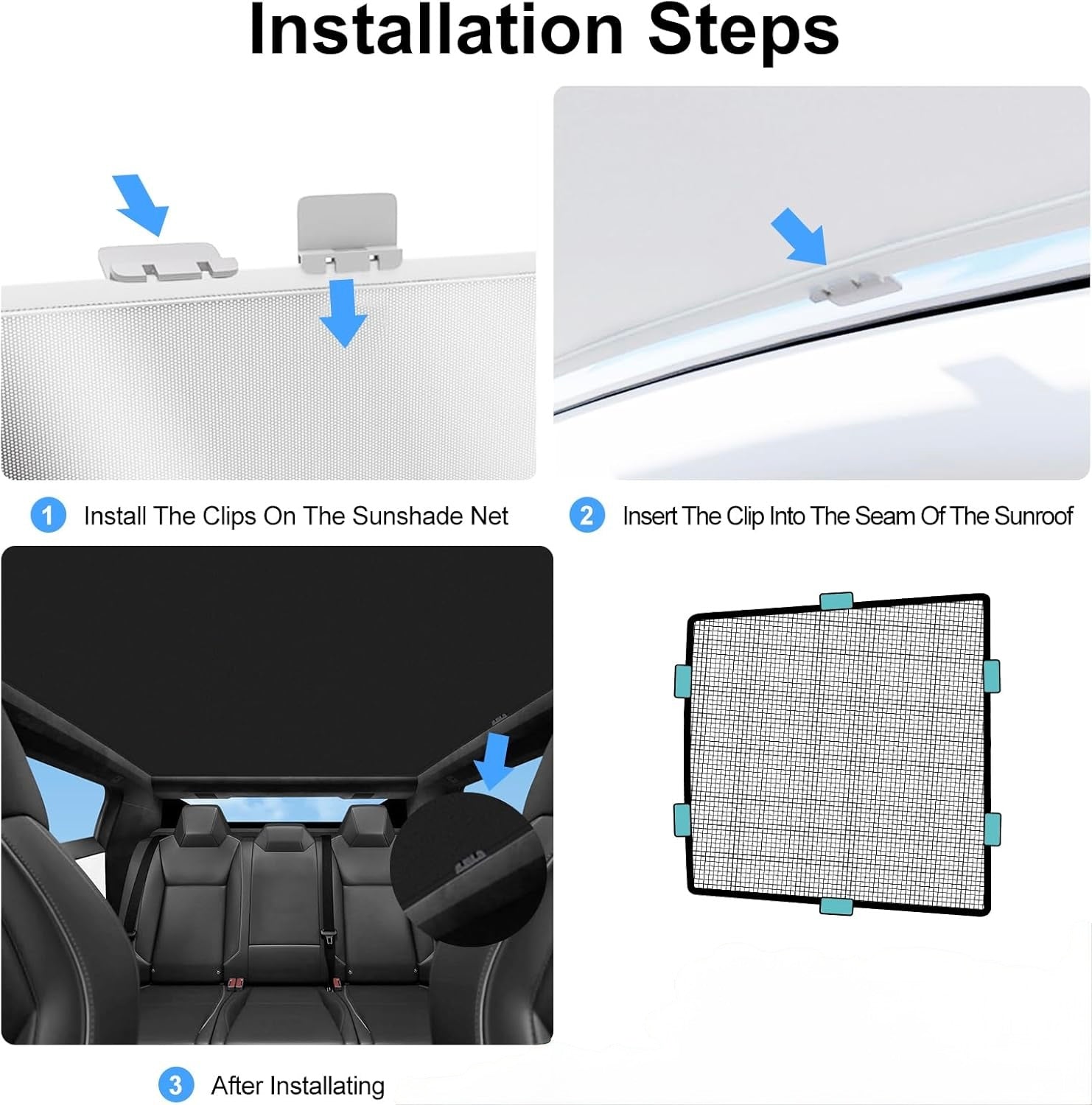 Installation Steps

1 Install The Clips On The Sunshade Net

2 Insert The Clip Into The Seam Of The Sunroof

3 After Installating