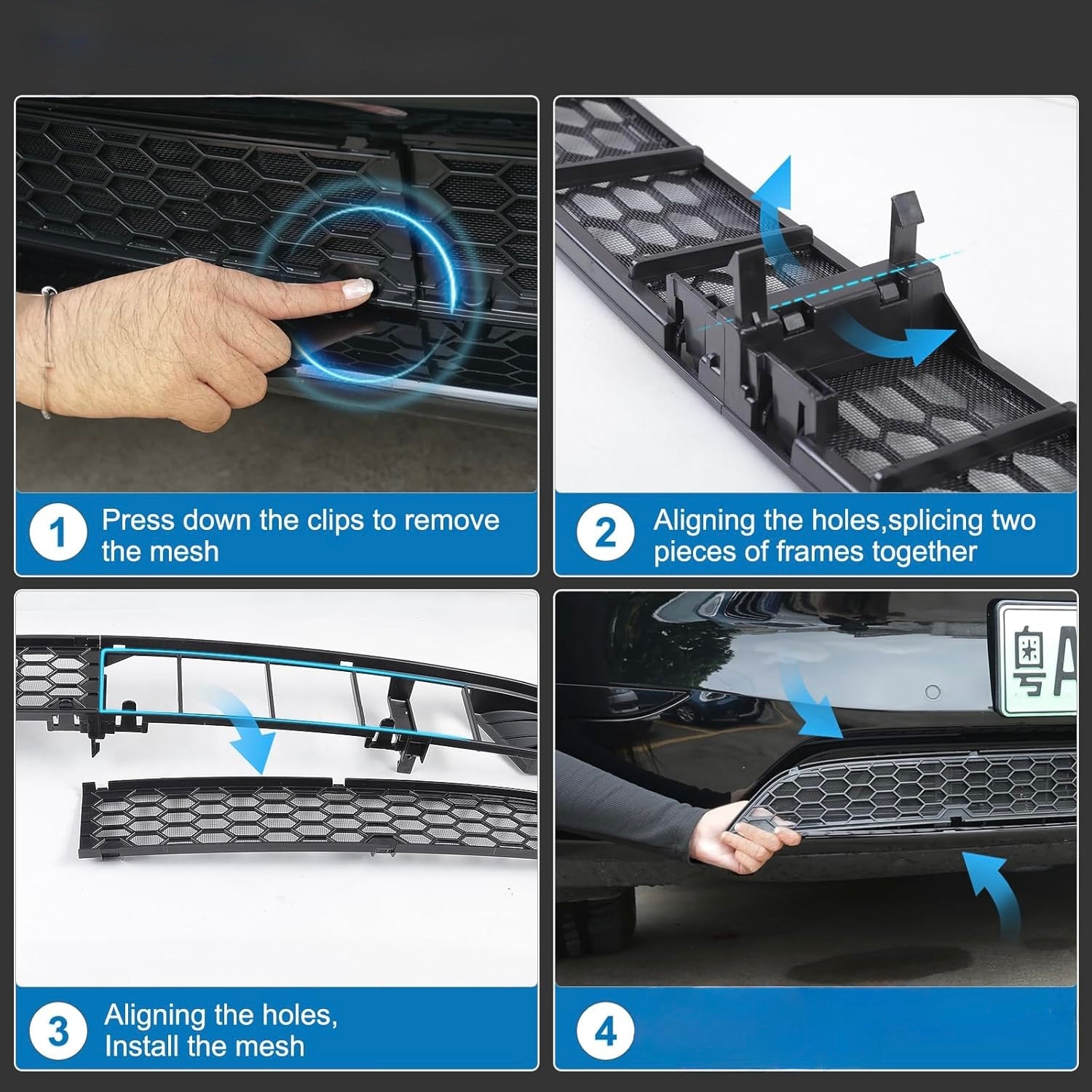 1 Press down the clips to remove the mesh

2 Aligning the holes,splicing two pieces of frames together

粤A

3 Aligning the holes, Install the mesh

4