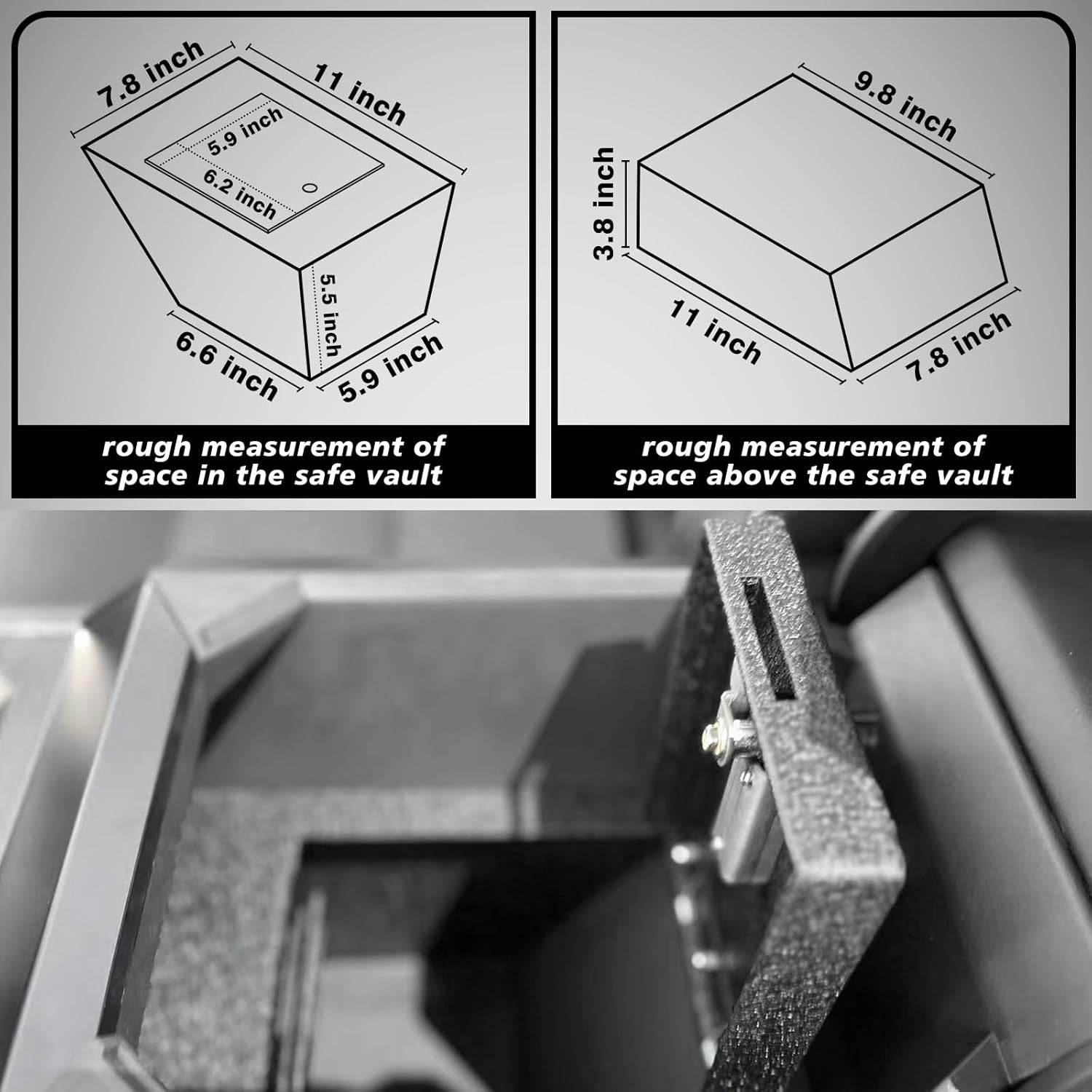 7.8 inch
11 inch
5.9 inch
6.2 inch
5.5 inch
6.6 inch
5.9 inch

rough measurement of space in the safe vault

9.8 inch
3.8 inch
11 inch
7.8 inch

rough measurement of space above the safe vault